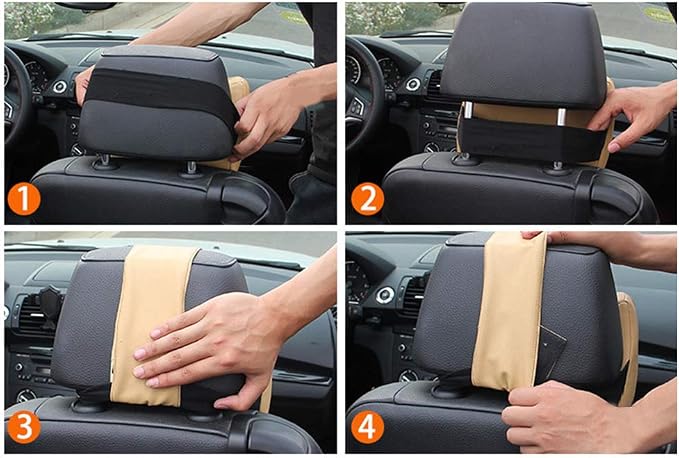 1
2
3
4